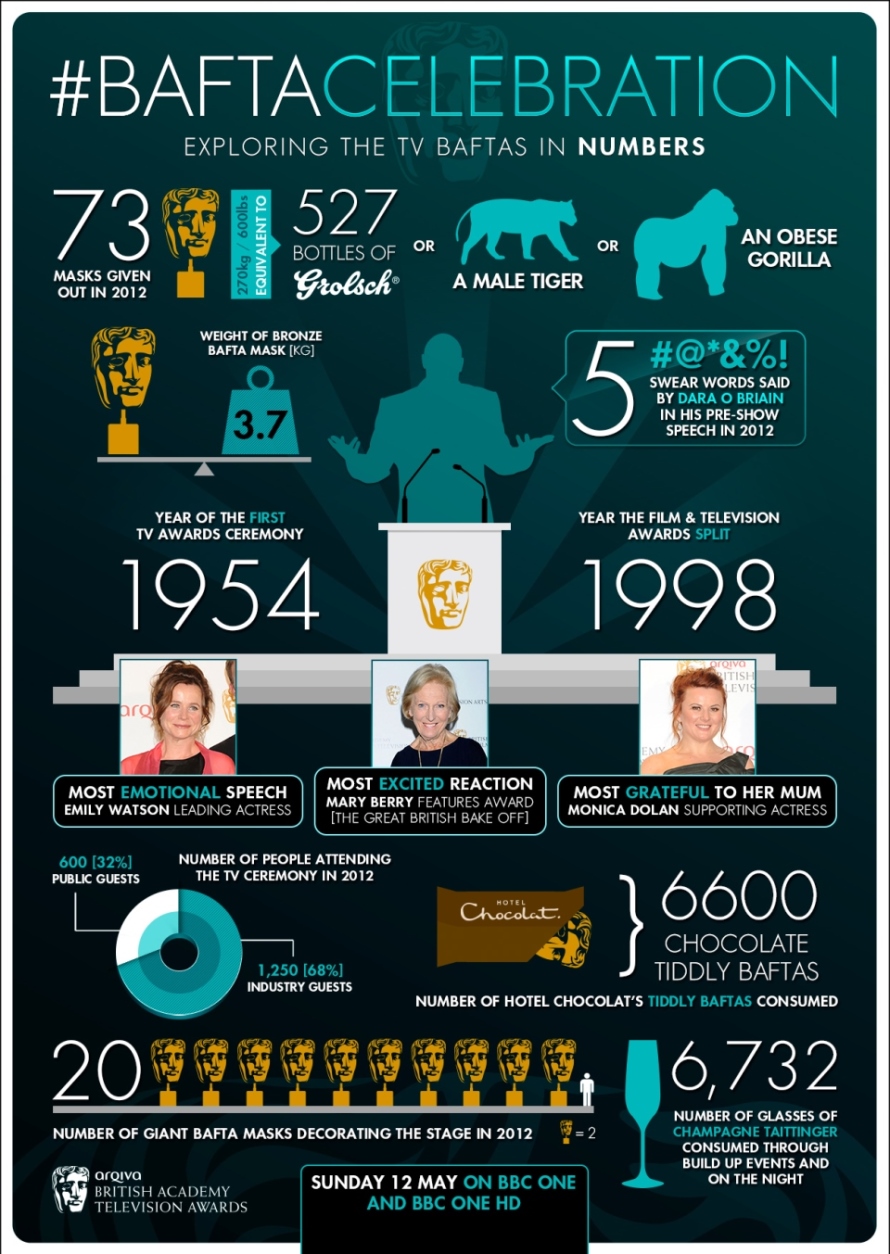 #BAFTACELEBRATION

EXPLORING THE TV BAFTAS IN NUMBERS

73
MASKS GIVEN OUT IN 2012

270kg / 600lbs EQUIVALENT TO

527
BOTTLES OF Grolsch®

OR

A MALE TIGER

OR

AN OBESE GORILLA

WEIGHT OF BRONZE BAFTA MASK [KG]

3.7

5
#@*&%!
SWEAR WORDS SAID BY DARA O BRIAIN IN HIS PRE-SHOW SPEECH IN 2012

YEAR OF THE FIRST TV AWARDS CEREMONY

1954

YEAR THE FILM & TELEVISION AWARDS SPLIT

1998

MOST EMOTIONAL SPEECH
EMILY WATSON LEADING ACTRESS

MOST EXCITED REACTION
MARY BERRY FEATURES AWARD
[THE GREAT BRITISH BAKE OFF]

MOST GRATEFUL TO HER MUM
MONICA DOLAN SUPPORTING ACTRESS

600 [32%]
PUBLIC GUESTS

NUMBER OF PEOPLE ATTENDING THE TV CEREMONY IN 2012

1,250 [68%]
INDUSTRY GUESTS

HOTEL Chocolat.

6600
CHOCOLATE TIDDLY BAFTAS

NUMBER OF HOTEL CHOCOLAT'S TIDDLY BAFTAS CONSUMED

20

NUMBER OF GIANT BAFTA MASKS DECORATING THE STAGE IN 2012

= 2

6,732

NUMBER OF GLASSES OF CHAMPAGNE TAITTINGER CONSUMED THROUGH BUILD UP EVENTS AND ON THE NIGHT

arqiva
BRITISH ACADEMY TELEVISION AWARDS

SUNDAY 12 MAY ON BBC ONE AND BBC ONE HD